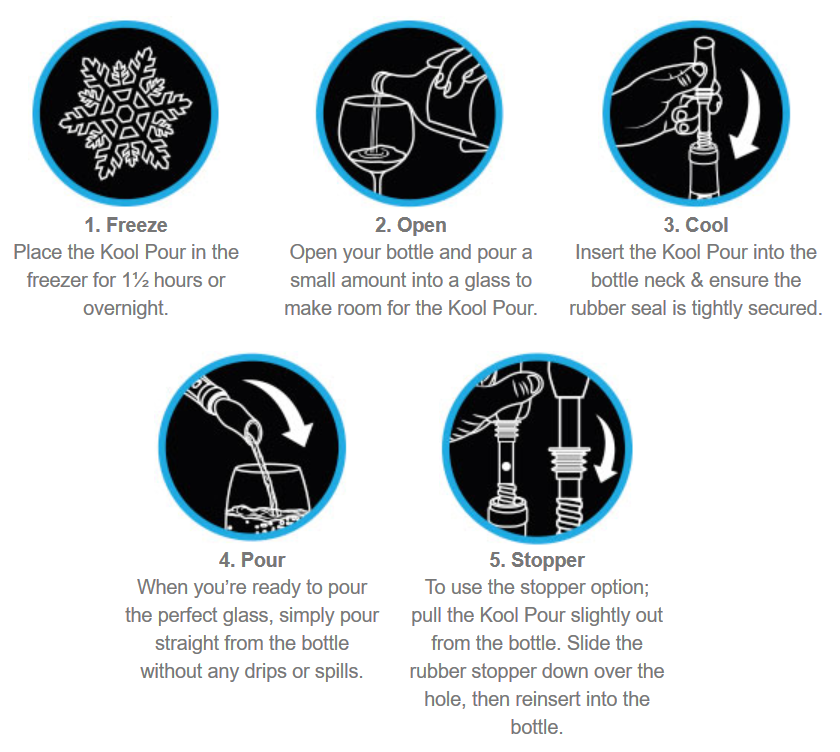 1. Freeze
Place the Kool Pour in the freezer for 1½ hours or overnight.

2. Open
Open your bottle and pour a small amount into a glass to make room for the Kool Pour.

3. Cool
Insert the Kool Pour into the bottle neck & ensure the rubber seal is tightly secured.

4. Pour
When you're ready to pour the perfect glass, simply pour straight from the bottle without any drips or spills.

5. Stopper
To use the stopper option; pull the Kool Pour slightly out from the bottle. Slide the rubber stopper down over the hole, then reinsert into the bottle.